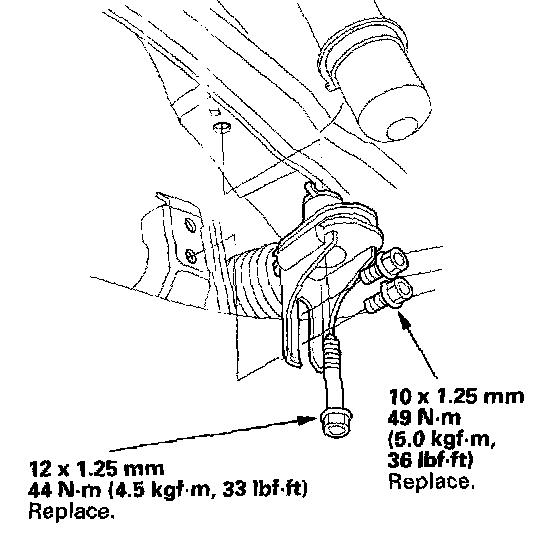 10 x 1.25 mm
49 N·m
(5.0 kgf·m,
36 lbf·ft)
Replace.

12 x 1.25 mm
44 N·m (4.5 kgf·m, 33 lbf·ft)
Replace.