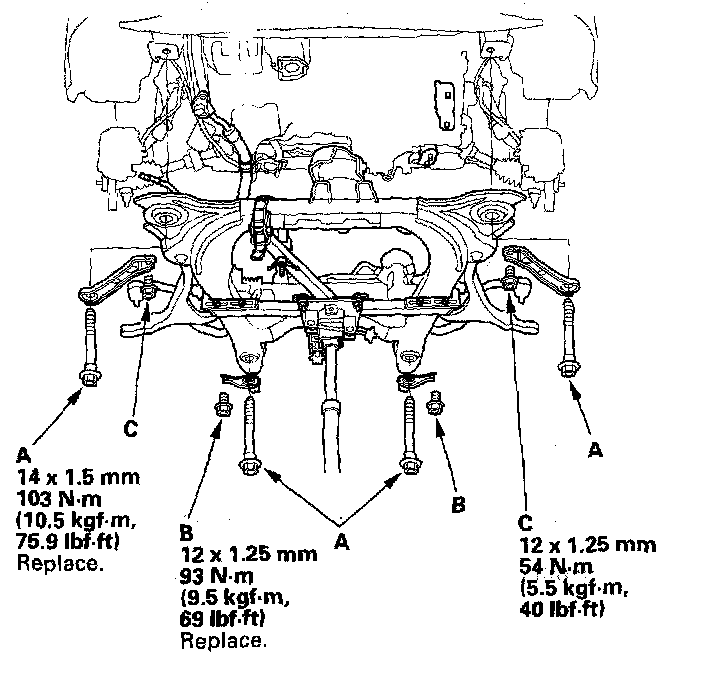 C

A
14 x 1.5 mm
103 N·m
(10.5 kgf·m,
75.9 lbf·ft)
Replace.

B
12 x 1.25 mm
93 N·m
(9.5 kgf·m,
69 lbf·ft)
Replace.

A

B

A

C
12 x 1.25 mm
54 N·m
(5.5 kgf·m,
40 lbf·ft)