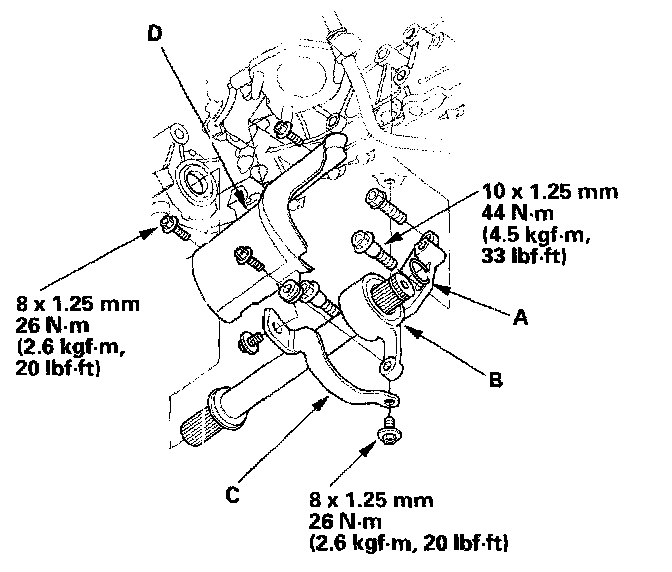 D

10 x 1.25 mm
44 N·m
(4.5 kgf·m,
33 lbf·ft)

8 x 1.25 mm
26 N·m
(2.6 kgf·m,
20 lbf·ft)

A

B

C

8 x 1.25 mm
26 N·m
(2.6 kgf·m, 20 lbf·ft)