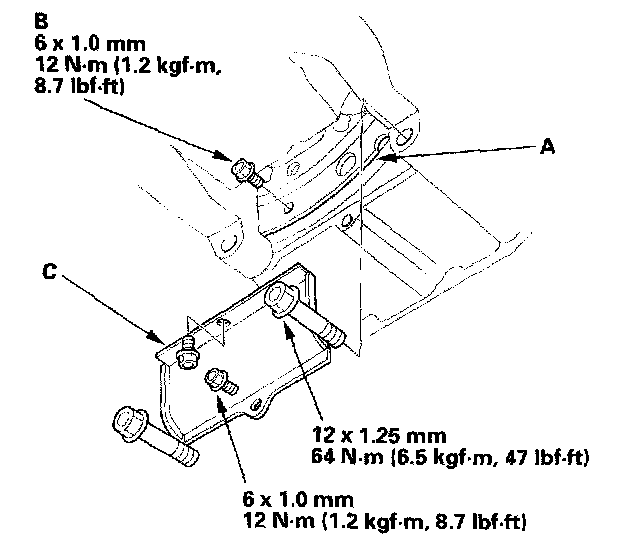 B
6 x 1.0 mm
12 N·m (1.2 kgf·m, 8.7 lbf·ft)

A

C

12 x 1.25 mm
64 N·m (6.5 kgf·m, 47 lbf·ft)

6 x 1.0 mm
12 N·m (1.2 kgf·m, 8.7 lbf·ft)