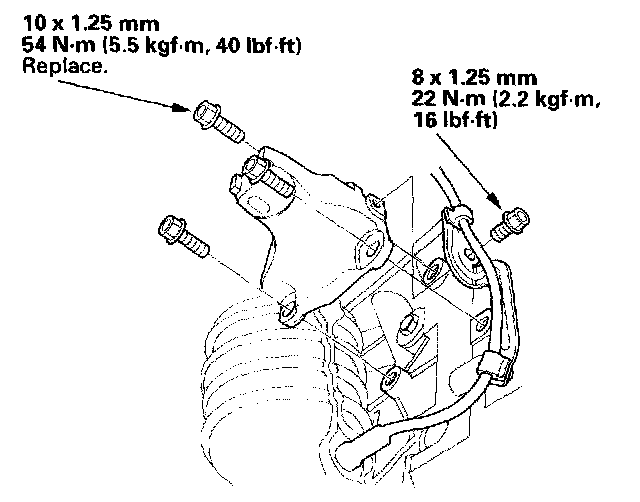 10 x 1.25 mm
54 N·m (5.5 kgf·m, 40 lbf·ft)
Replace.

8 x 1.25 mm
22 N·m (2.2 kgf·m, 16 lbf·ft)