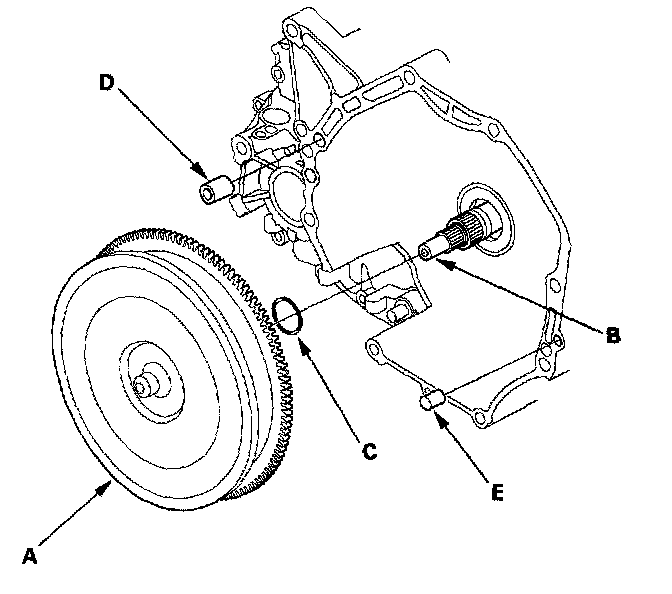 D

B

C

E

A