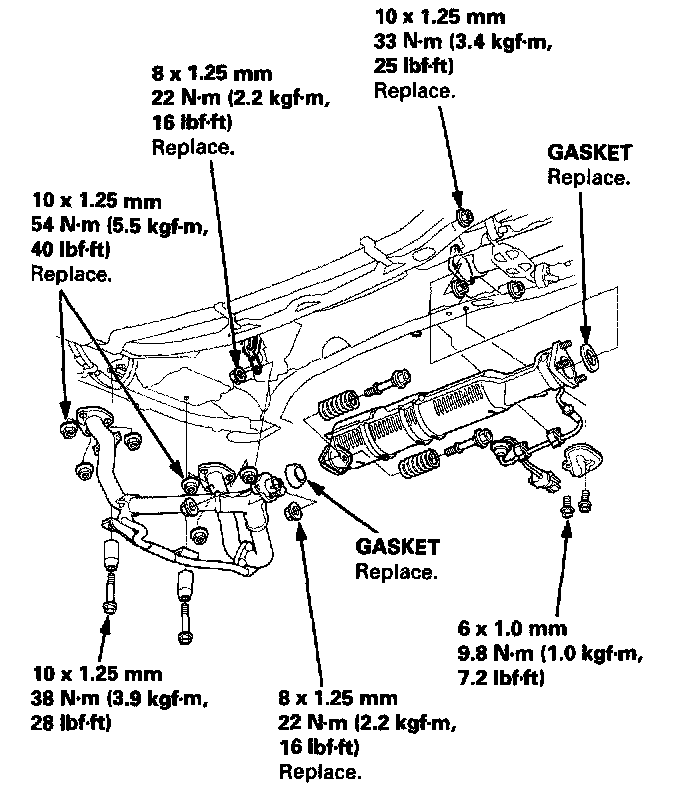 10 x 1.25 mm
33 N·m (3.4 kgf·m,
25 lbf·ft)
Replace.

8 x 1.25 mm
22 N·m (2.2 kgf·m,
16 lbf·ft)
Replace.

GASKET
Replace.

10 x 1.25 mm
54 N·m (5.5 kgf·m,
40 lbf·ft)
Replace.

GASKET
Replace.

6 x 1.0 mm
9.8 N·m (1.0 kgf·m,
7.2 lbf·ft)

10 x 1.25 mm
38 N·m (3.9 kgf·m,
28 lbf·ft)

8 x 1.25 mm
22 N·m (2.2 kgf·m,
16 lbf·ft)
Replace.