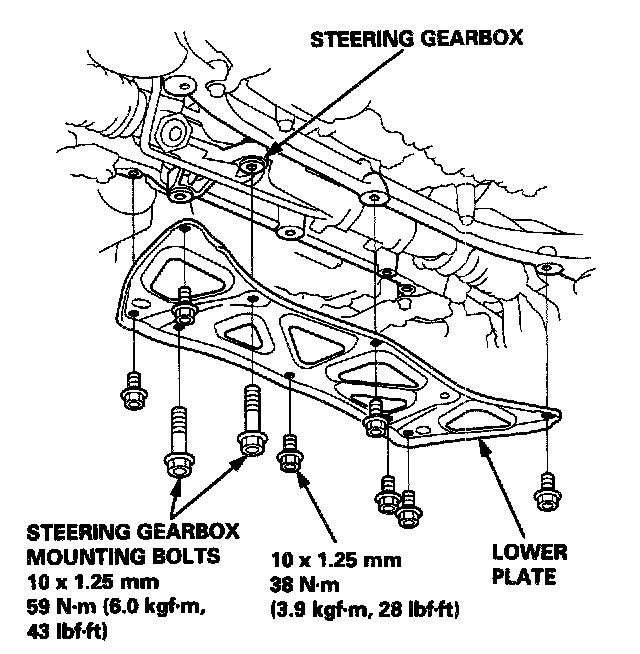 STEERING GEARBOX

STEERING GEARBOX MOUNTING BOLTS
10 x 1.25 mm
59 N·m (6.0 kgf·m, 43 lbf·ft)

10 x 1.25 mm
38 N·m
(3.9 kgf·m, 28 lbf·ft)

LOWER PLATE