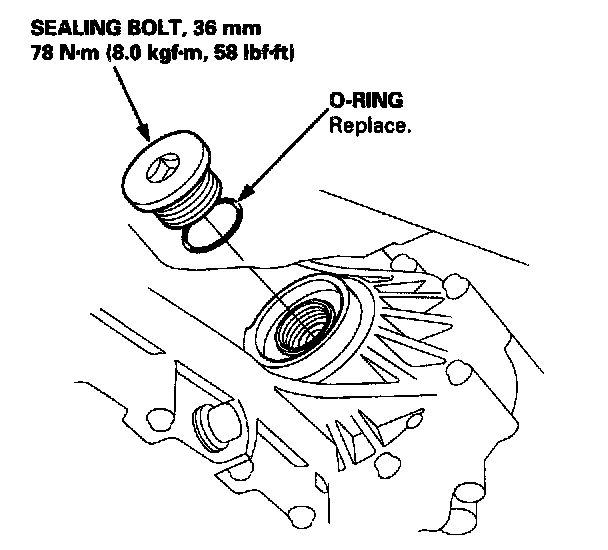 SEALING BOLT, 36 mm
78 N·m (8.0 kgf·m, 58 lbf·ft)

O-RING
Replace.