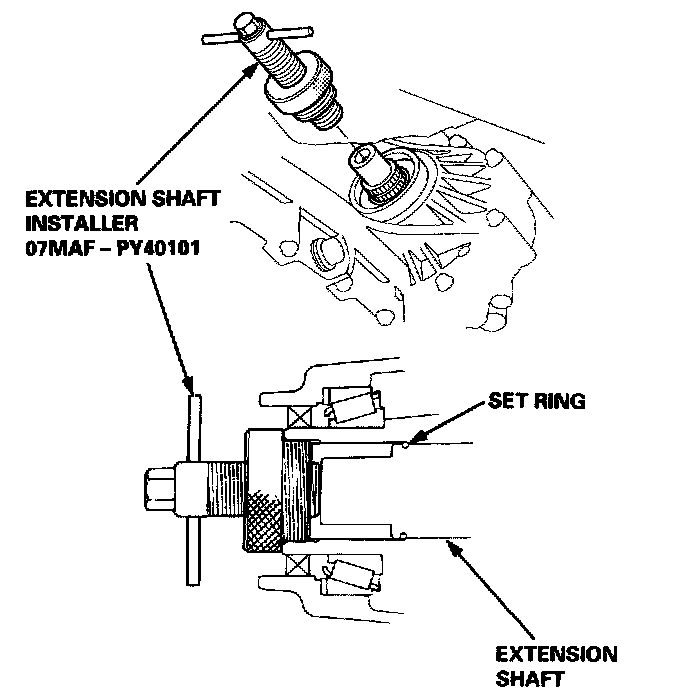 EXTENSION SHAFT
INSTALLER
07MAF – PY40101

SET RING

EXTENSION
SHAFT