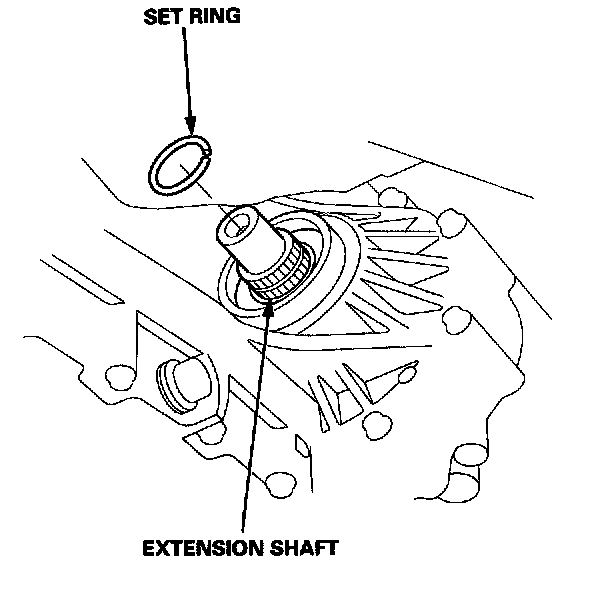 SET RING

EXTENSION SHAFT