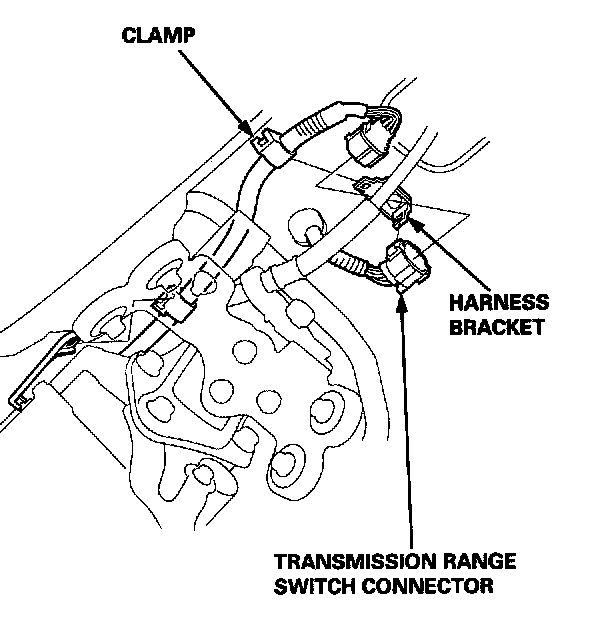 CLAMP

HARNESS BRACKET

TRANSMISSION RANGE SWITCH CONNECTOR