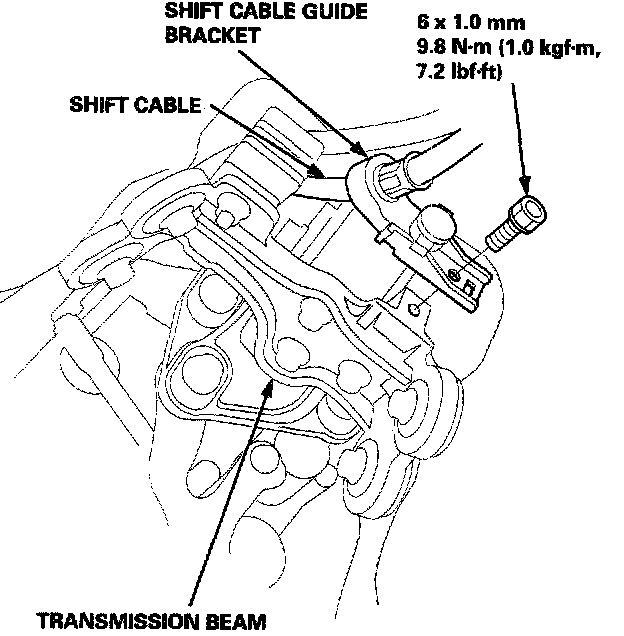 SHIFT CABLE GUIDE BRACKET

6 x 1.0 mm
9.8 N·m (1.0 kgf·m, 7.2 lbf·ft)

SHIFT CABLE

TRANSMISSION BEAM