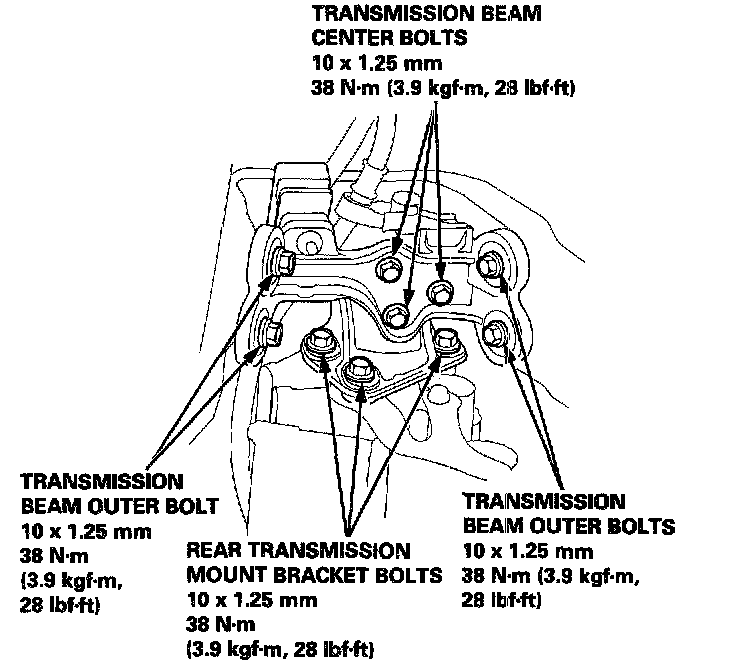 TRANSMISSION BEAM CENTER BOLTS
10 x 1.25 mm
38 N·m (3.9 kgf·m, 28 lbf·ft)

TRANSMISSION BEAM OUTER BOLT
10 x 1.25 mm
38 N·m
(3.9 kgf·m,
28 lbf·ft)

REAR TRANSMISSION MOUNT BRACKET BOLTS
10 x 1.25 mm
38 N·m
(3.9 kgf·m, 28 lbf·ft)

TRANSMISSION BEAM OUTER BOLTS
10 x 1.25 mm
38 N·m (3.9 kgf·m,
28 lbf·ft)