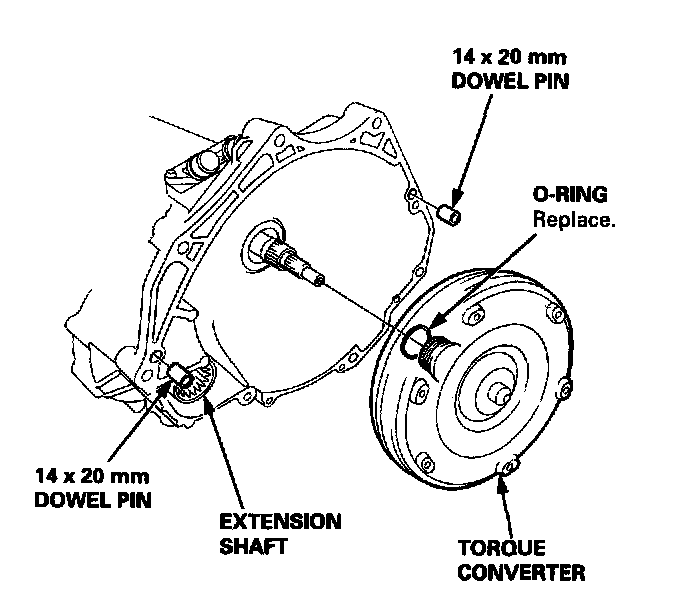 14 x 20 mm
DOWEL PIN

O-RING
Replace.

14 x 20 mm
DOWEL PIN

EXTENSION
SHAFT

TORQUE
CONVERTER