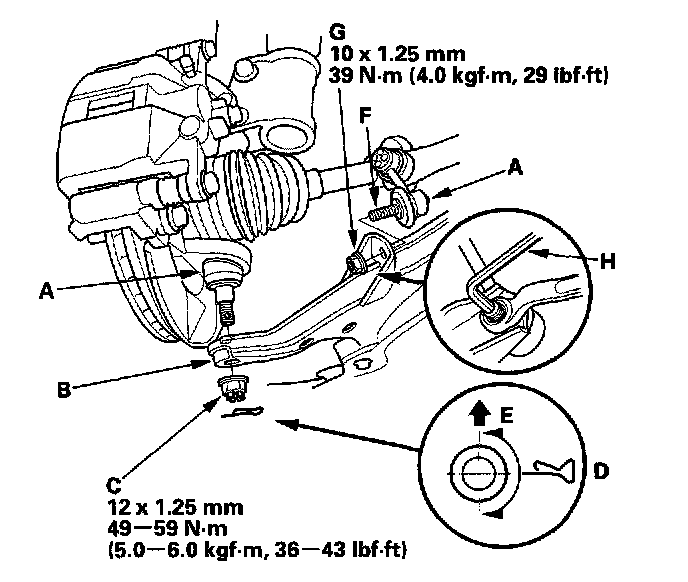 G
10 x 1.25 mm
39 N·m (4.0 kgf·m, 29 lbf·ft)

F

A

H

A

B

E

D

C
12 x 1.25 mm
49—59 N·m
(5.0—6.0 kgf·m, 36—43 lbf·ft)