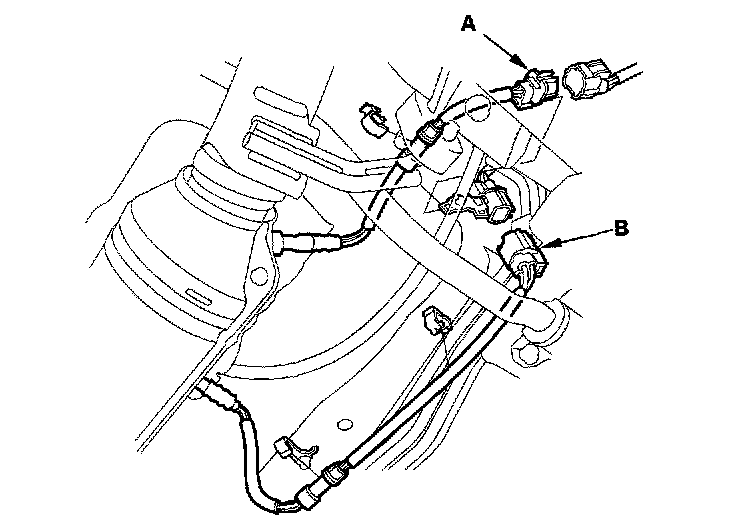 A

B