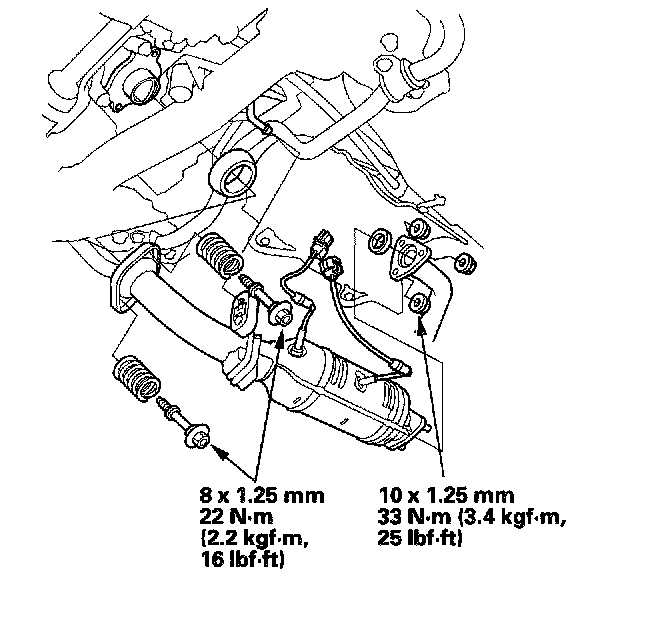 8 x 1.25 mm
22 N·m
(2.2 kgf·m,
16 lbf·ft)

10 x 1.25 mm
33 N·m (3.4 kgf·m,
25 lbf·ft)