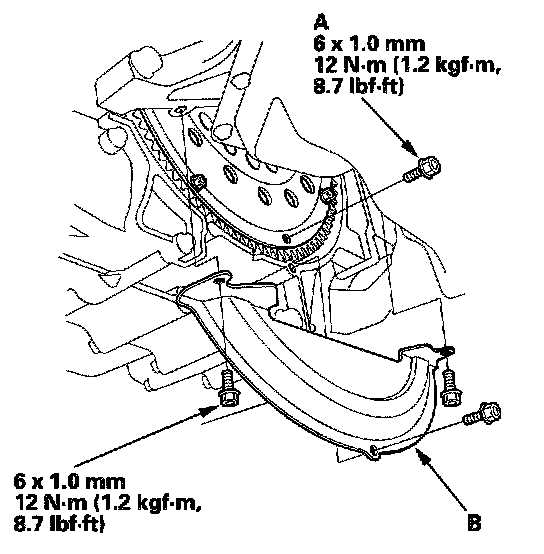 A
6 x 1.0 mm
12 N·m (1.2 kgf·m, 8.7 lbf·ft)

6 x 1.0 mm
12 N·m (1.2 kgf·m, 8.7 lbf·ft)

B