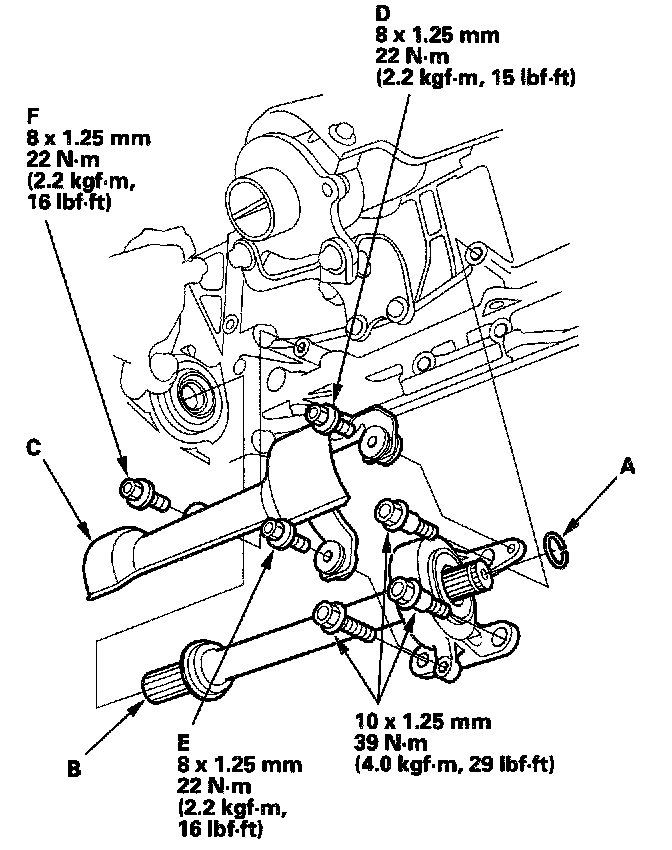 D
8 x 1.25 mm
22 N·m
(2.2 kgf·m, 15 lbf·ft)

F
8 x 1.25 mm
22 N·m
(2.2 kgf·m,
16 lbf·ft)

C

A

10 x 1.25 mm
39 N·m
(4.0 kgf·m, 29 lbf·ft)

B

E
8 x 1.25 mm
22 N·m
(2.2 kgf·m,
16 lbf·ft)