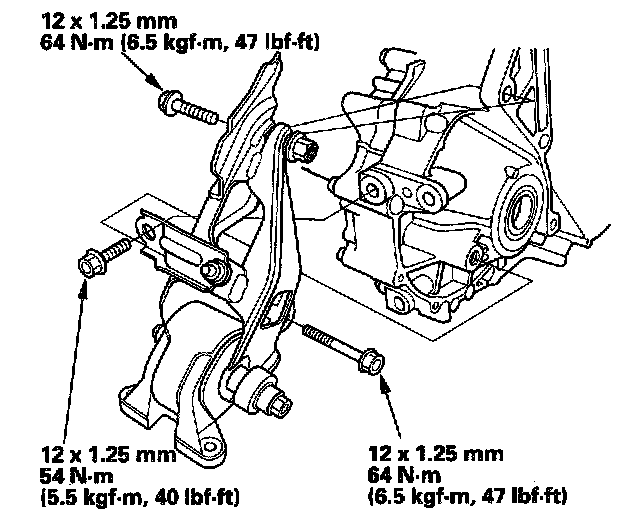 12 x 1.25 mm
64 N·m (6.5 kgf·m, 47 lbf·ft)

12 x 1.25 mm
54 N·m
(5.5 kgf·m, 40 lbf·ft)

12 x 1.25 mm
64 N·m
(6.5 kgf·m, 47 lbf·ft)