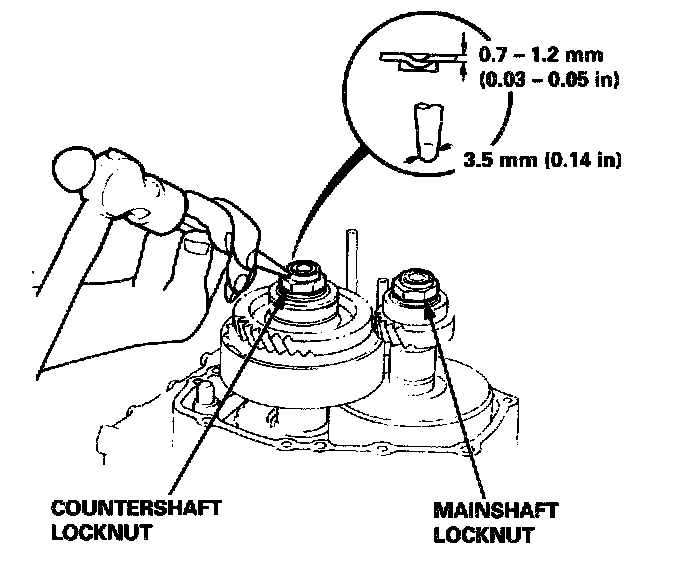 0.7 – 1.2 mm
(0.03 – 0.05 in)

3.5 mm (0.14 in)

COUNTERSHAFT
LOCKNUT

MAINSHAFT
LOCKNUT