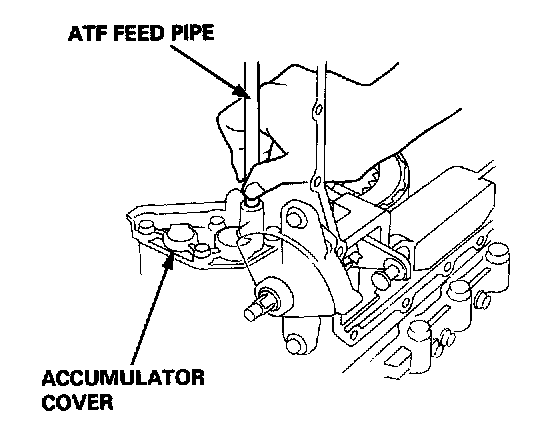 ATF FEED PIPE

ACCUMULATOR COVER