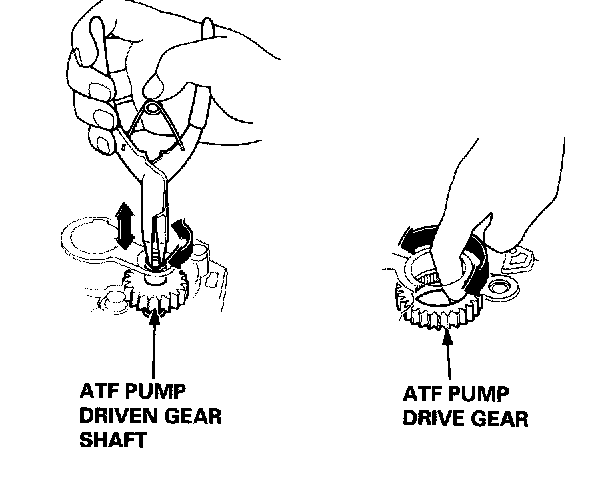 ATF PUMP DRIVEN GEAR SHAFT

ATF PUMP DRIVE GEAR