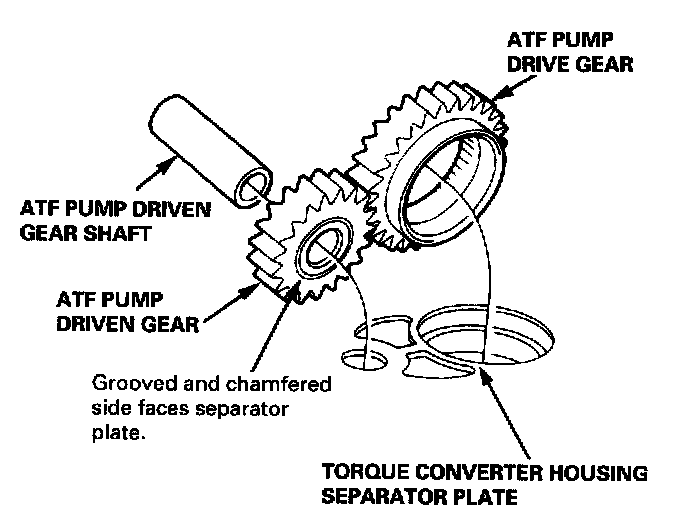 ATF PUMP
DRIVE GEAR

ATF PUMP DRIVEN
GEAR SHAFT

ATF PUMP
DRIVEN GEAR

Grooved and chamfered side faces separator plate.

TORQUE CONVERTER HOUSING
SEPARATOR PLATE