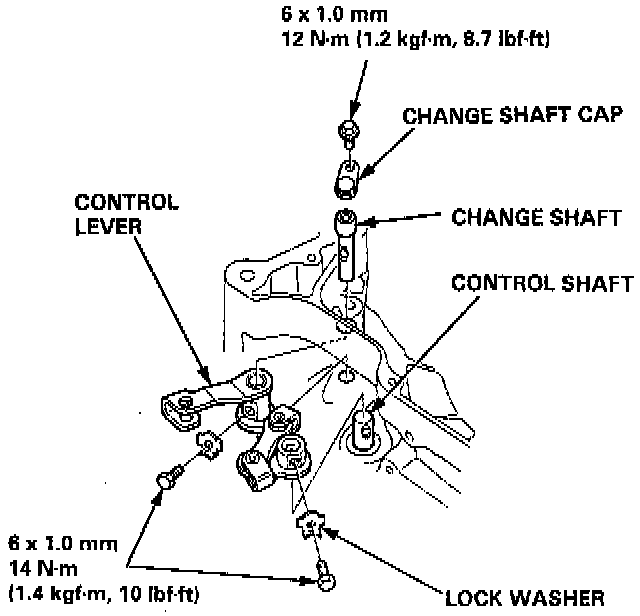 6 x 1.0 mm
12 N·m (1.2 kgf·m, 8.7 lbf·ft)

CHANGE SHAFT CAP

CONTROL LEVER

CHANGE SHAFT

CONTROL SHAFT

6 x 1.0 mm
14 N·m
(1.4 kgf·m, 10 lbf·ft)

LOCK WASHER