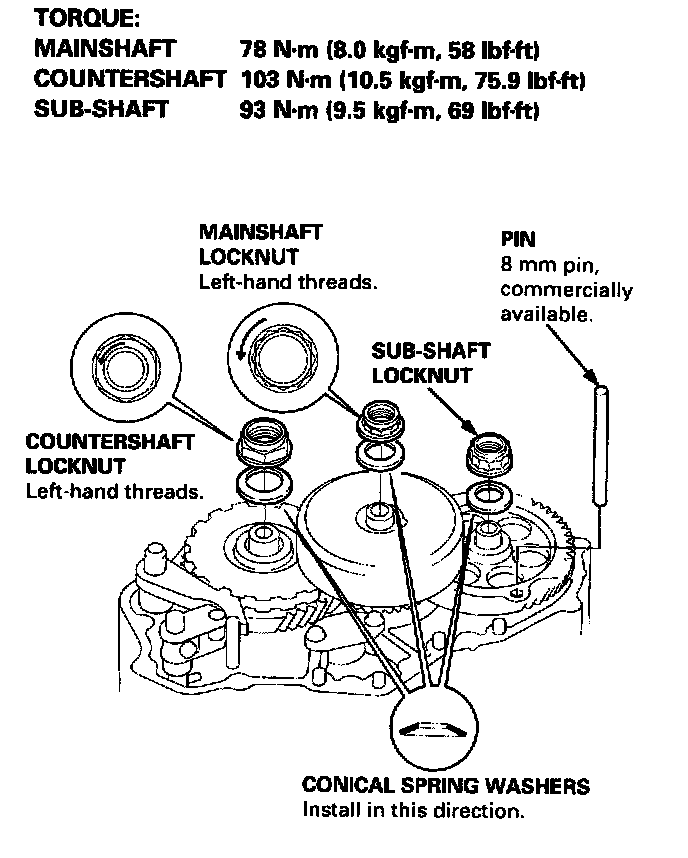 TORQUE:
MAINSHAFT 78 N·m (8.0 kgf·m, 58 lbf·ft)
COUNTERSHAFT 103 N·m (10.5 kgf·m, 75.9 lbf·ft)
SUB-SHAFT 93 N·m (9.5 kgf·m, 69 lbf·ft)

MAINSHAFT LOCKNUT
Left-hand threads.

PIN
8 mm pin, commercially available.

SUB-SHAFT LOCKNUT

COUNTERSHAFT LOCKNUT
Left-hand threads.

CONICAL SPRING WASHERS
Install in this direction.