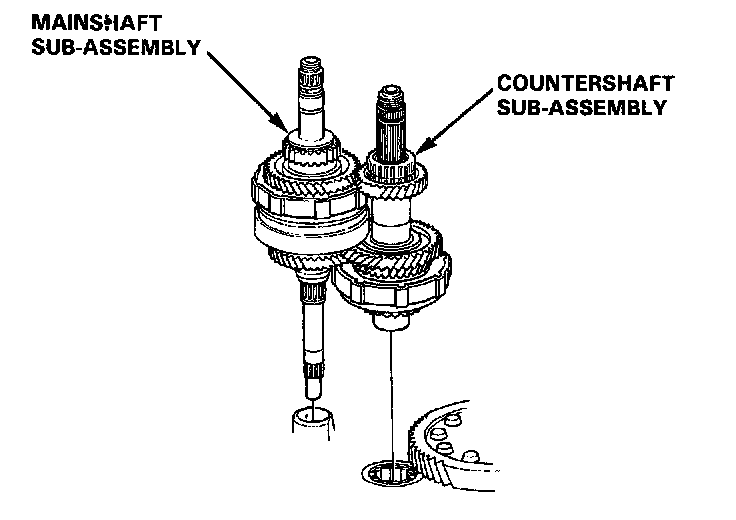 MAINSHAFT SUB-ASSEMBLY

COUNTERSHAFT SUB-ASSEMBLY