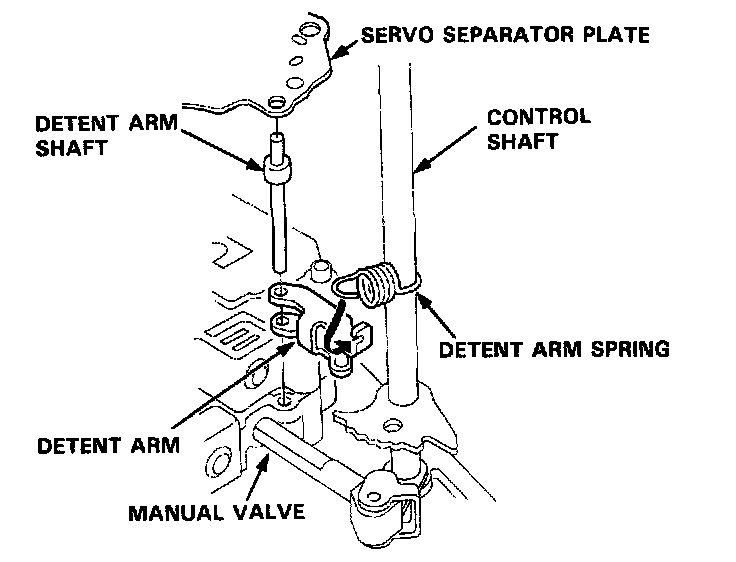 SERVO SEPARATOR PLATE

DETENT ARM SHAFT

CONTROL SHAFT

DETENT ARM SPRING

DETENT ARM

MANUAL VALVE