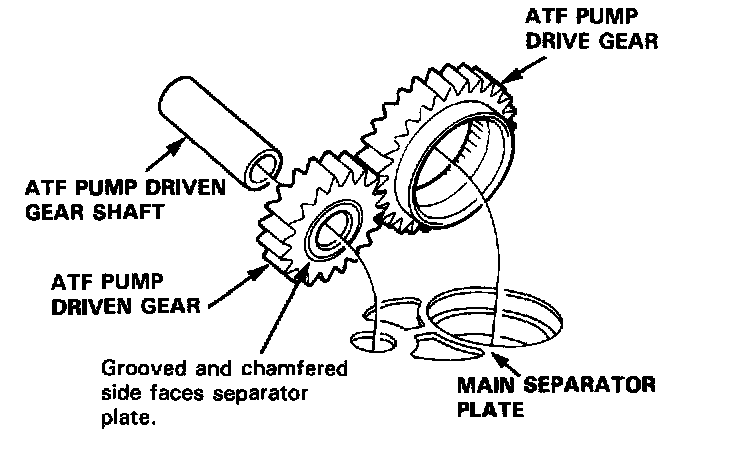 ATF PUMP DRIVE GEAR

ATF PUMP DRIVEN GEAR SHAFT

ATF PUMP DRIVEN GEAR

Grooved and chamfered side faces separator plate.

MAIN SEPARATOR PLATE