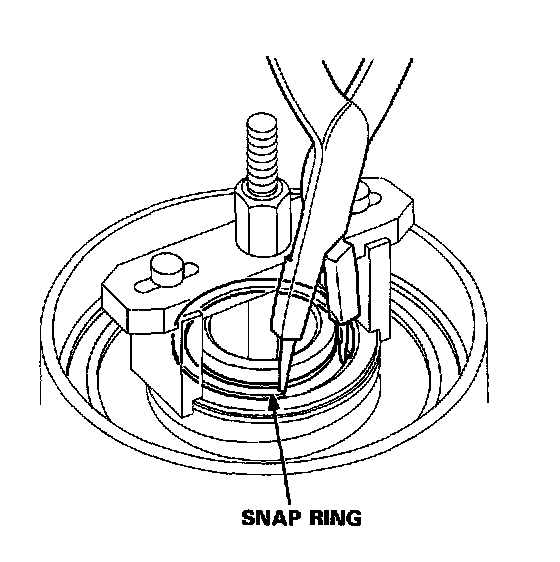 SNAP RING