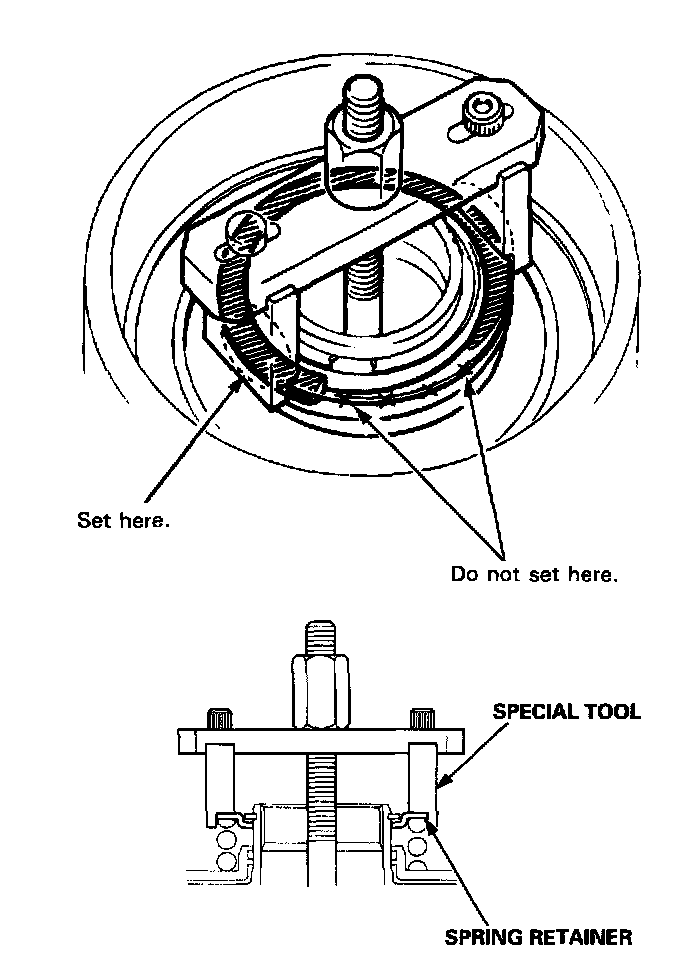 Set here.

Do not set here.

SPECIAL TOOL

SPRING RETAINER