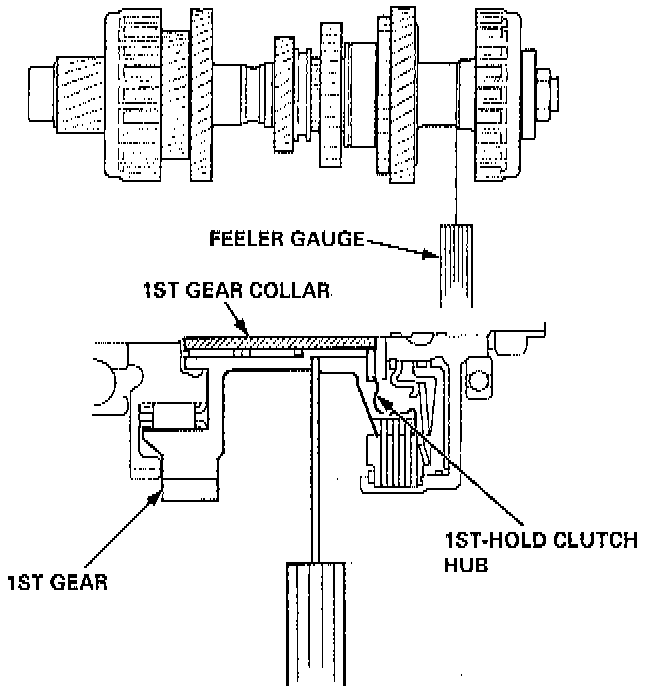 FEELER GAUGE

1ST GEAR COLLAR

1ST-HOLD CLUTCH HUB

1ST GEAR