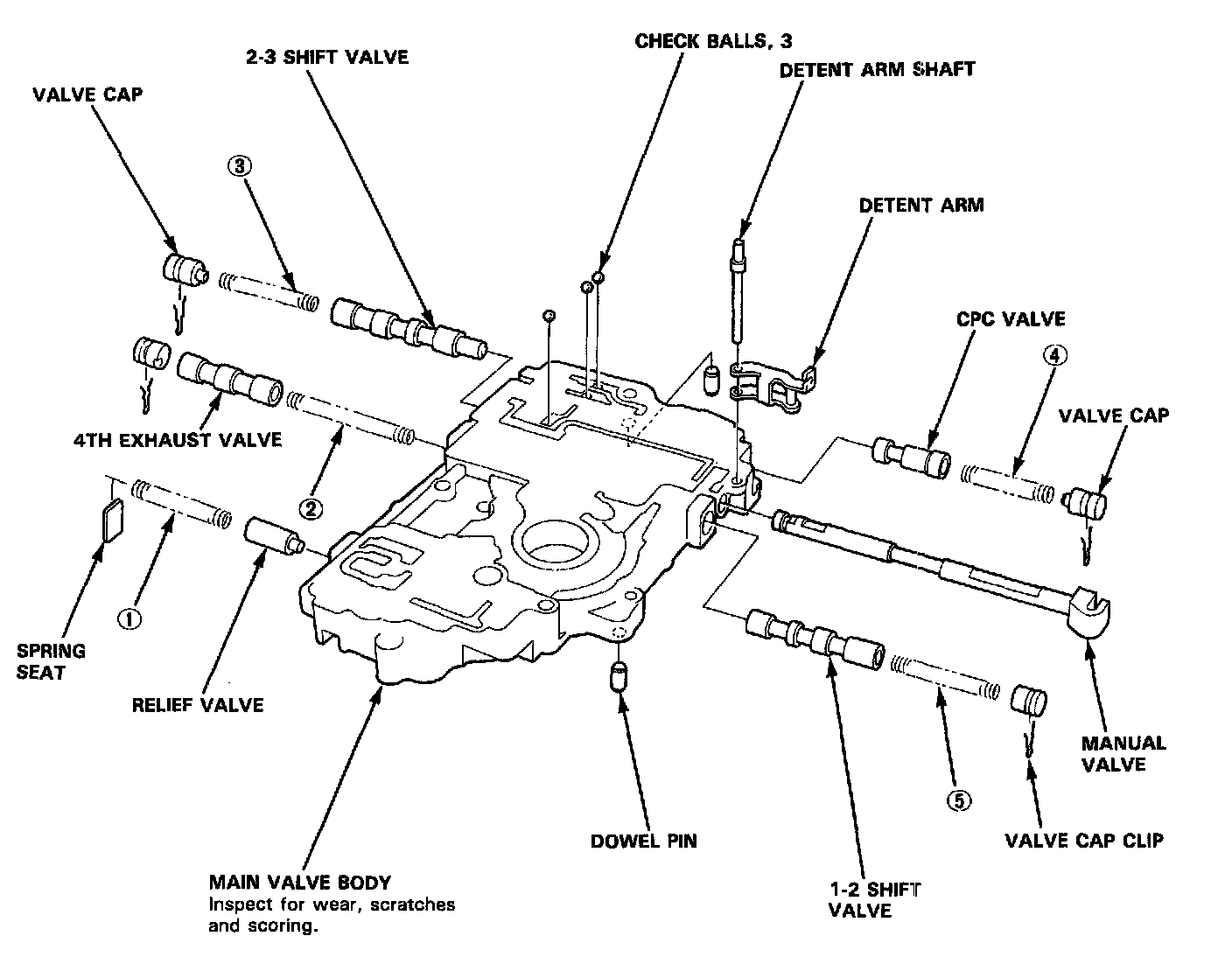 CHECK BALLS, 3

2-3 SHIFT VALVE

DETENT ARM SHAFT

VALVE CAP

③

DETENT ARM

CPC VALVE

④

VALVE CAP

4TH EXHAUST VALVE

②

①

SPRING SEAT

RELIEF VALVE

MANUAL VALVE

⑤

DOWEL PIN

VALVE CAP CLIP

MAIN VALVE BODY
Inspect for wear, scratches and scoring.

1-2 SHIFT VALVE