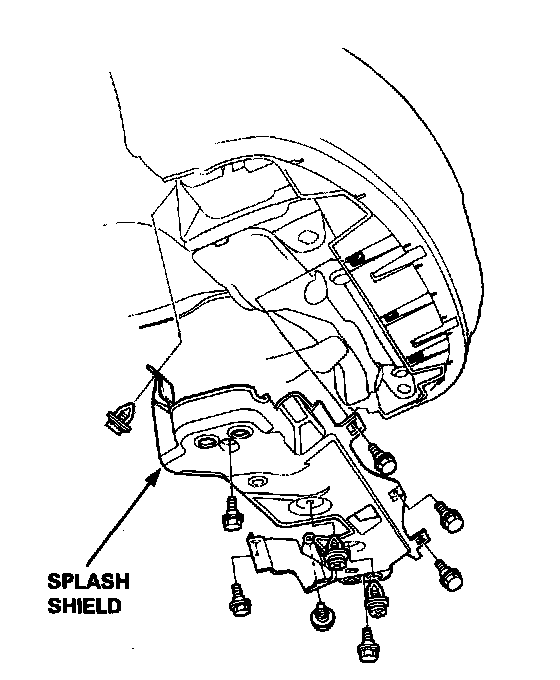 SPLASH SHIELD