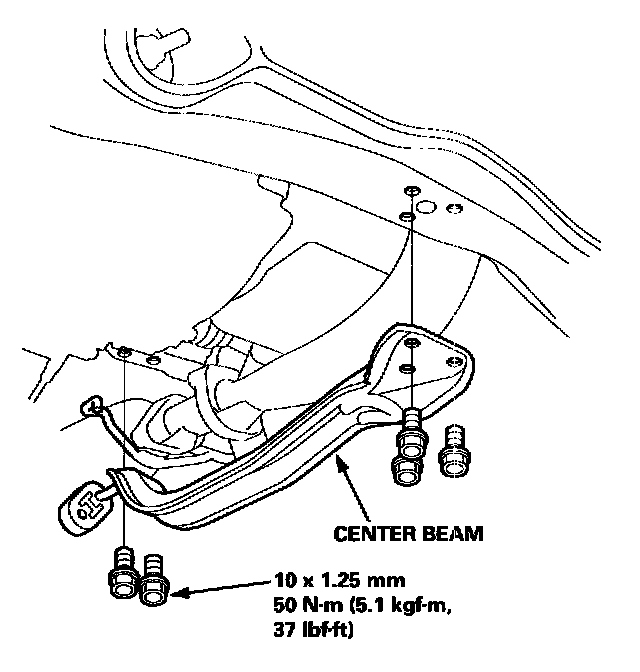 CENTER BEAM

10 x 1.25 mm
50 N·m (5.1 kgf·m,
37 lbf·ft)