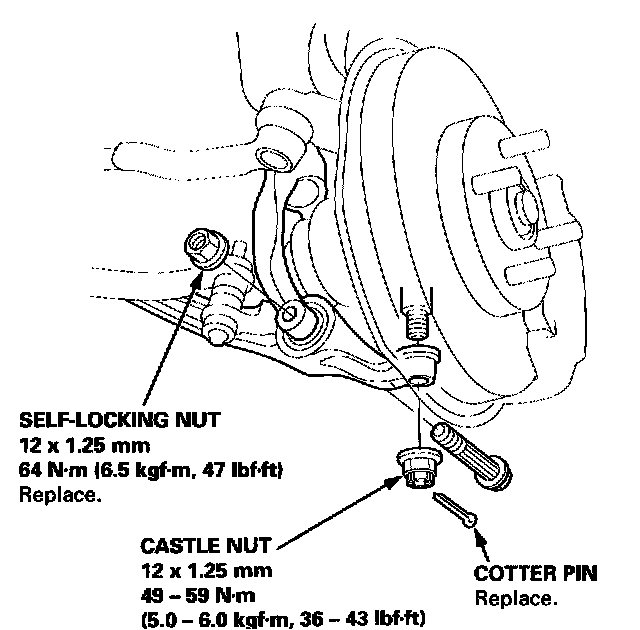 SELF-LOCKING NUT
12 x 1.25 mm
64 N·m (6.5 kgf·m, 47 lbf·ft)
Replace.

CASTLE NUT
12 x 1.25 mm
49 – 59 N·m
(5.0 – 6.0 kgf·m, 36 – 43 lbf·ft)

COTTER PIN
Replace.