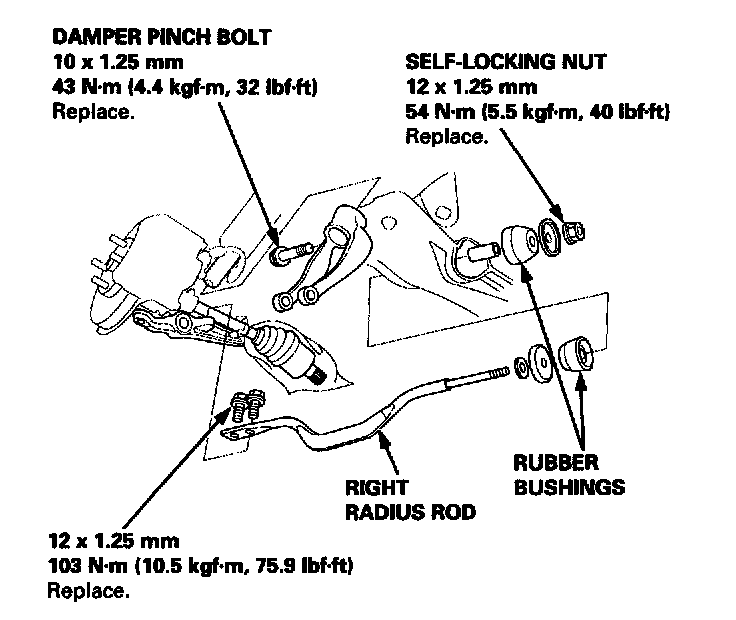 DAMPER PINCH BOLT
10 x 1.25 mm
43 N·m (4.4 kgf·m, 32 lbf·ft)
Replace.

SELF-LOCKING NUT
12 x 1.25 mm
54 N·m (5.5 kgf·m, 40 lbf·ft)
Replace.

RUBBER
BUSHINGS

RIGHT
RADIUS ROD

12 x 1.25 mm
103 N·m (10.5 kgf·m, 75.9 lbf·ft)
Replace.