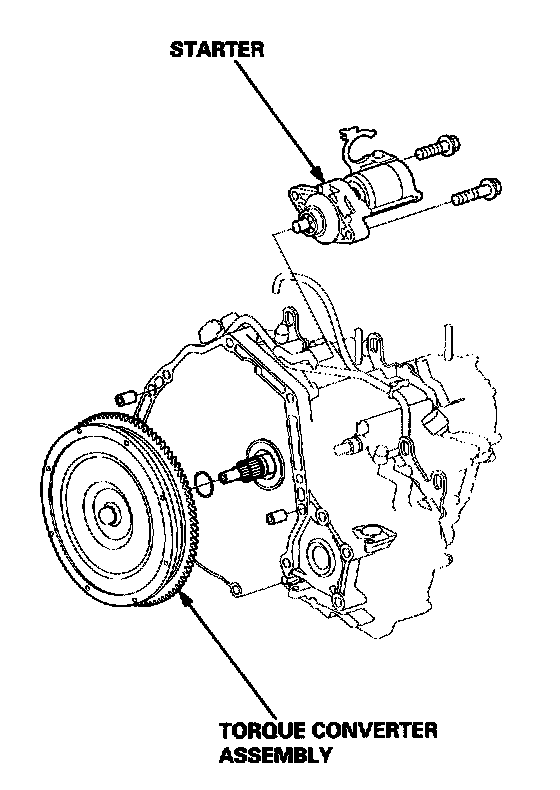 STARTER

TORQUE CONVERTER ASSEMBLY