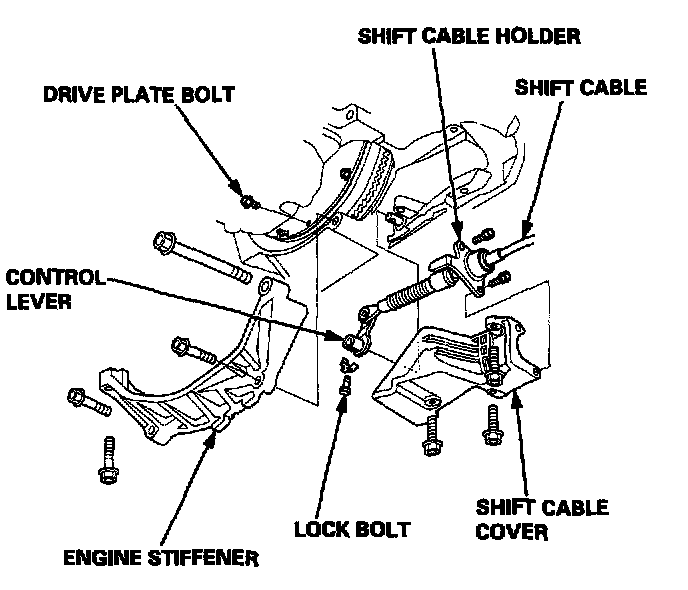 SHIFT CABLE HOLDER

DRIVE PLATE BOLT

SHIFT CABLE

CONTROL LEVER

LOCK BOLT

SHIFT CABLE COVER

ENGINE STIFFENER