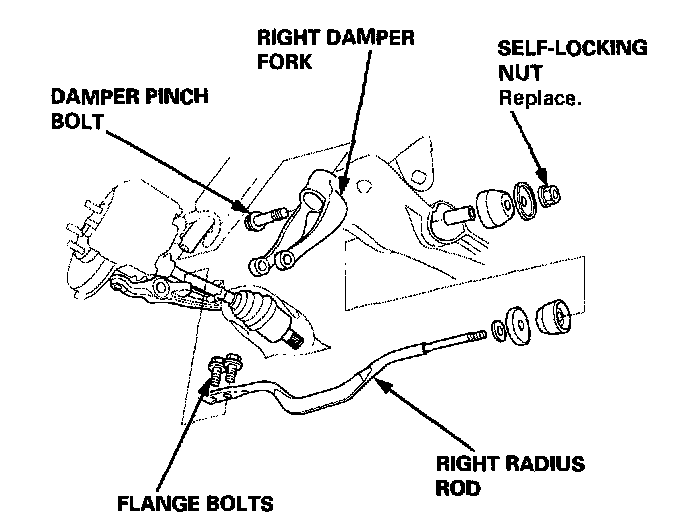 RIGHT DAMPER FORK

SELF-LOCKING NUT
Replace.

DAMPER PINCH BOLT

RIGHT RADIUS ROD

FLANGE BOLTS