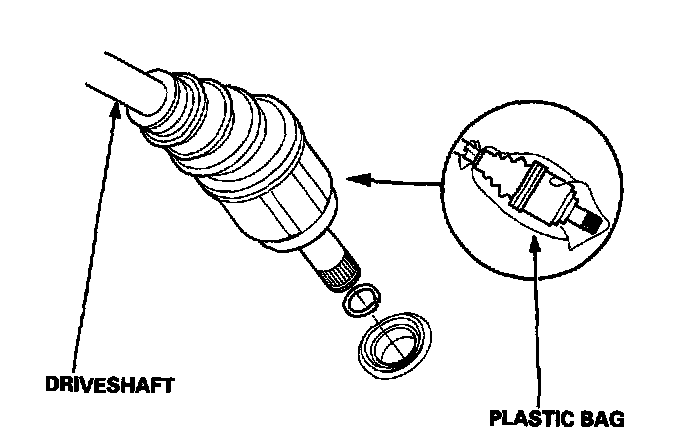 DRIVESHAFT

PLASTIC BAG