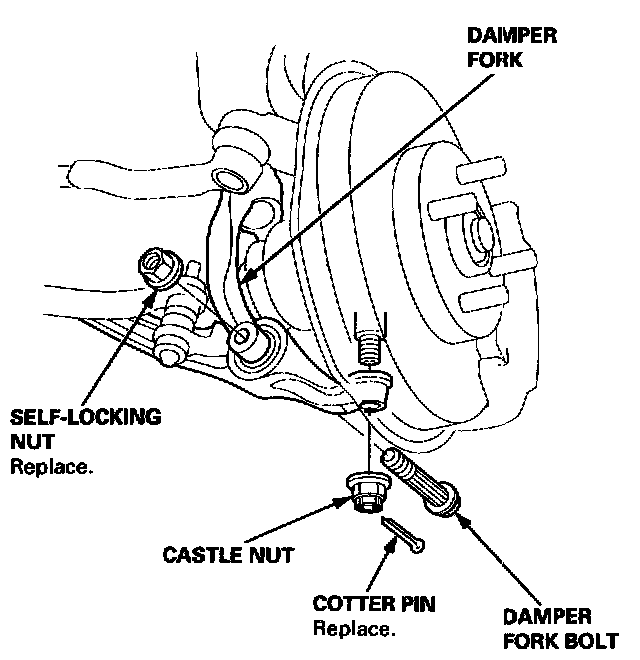 DAMPER FORK

SELF-LOCKING NUT
Replace.

CASTLE NUT

COTTER PIN
Replace.

DAMPER FORK BOLT