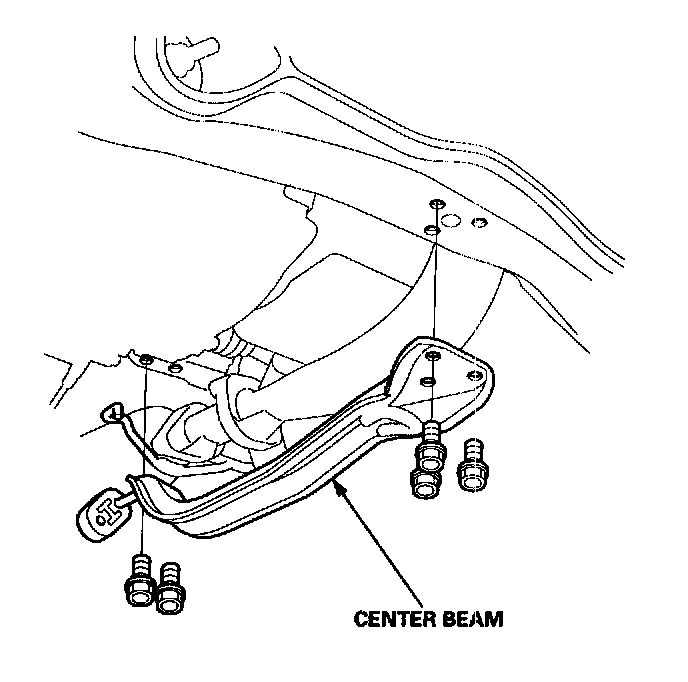 CENTER BEAM