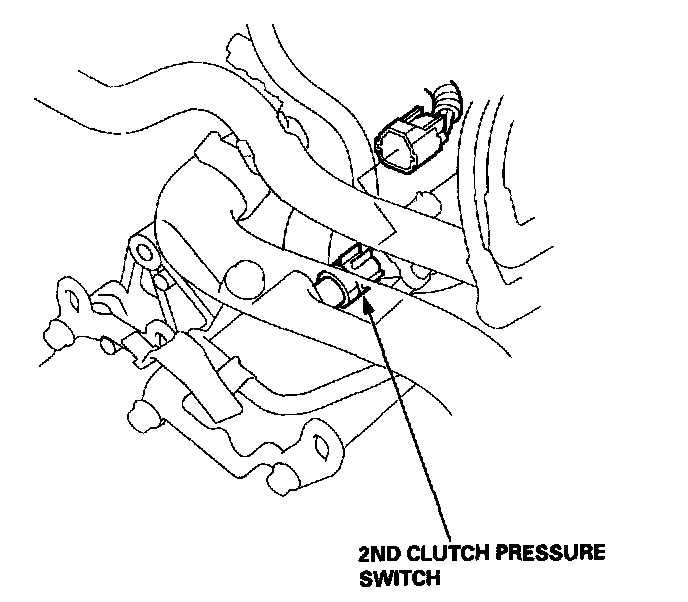 2ND CLUTCH PRESSURE SWITCH