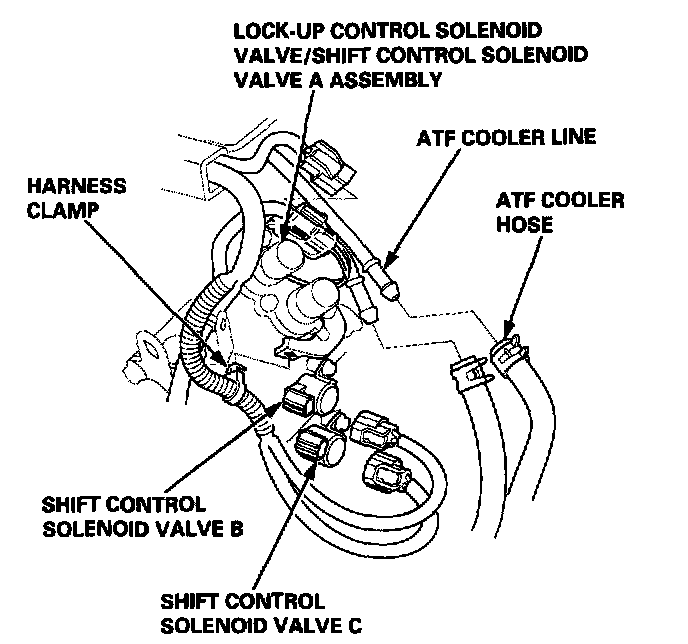 LOCK-UP CONTROL SOLENOID VALVE/SHIFT CONTROL SOLENOID VALVE A ASSEMBLY

ATF COOLER LINE

HARNESS CLAMP

ATF COOLER HOSE

SHIFT CONTROL SOLENOID VALVE B

SHIFT CONTROL SOLENOID VALVE C