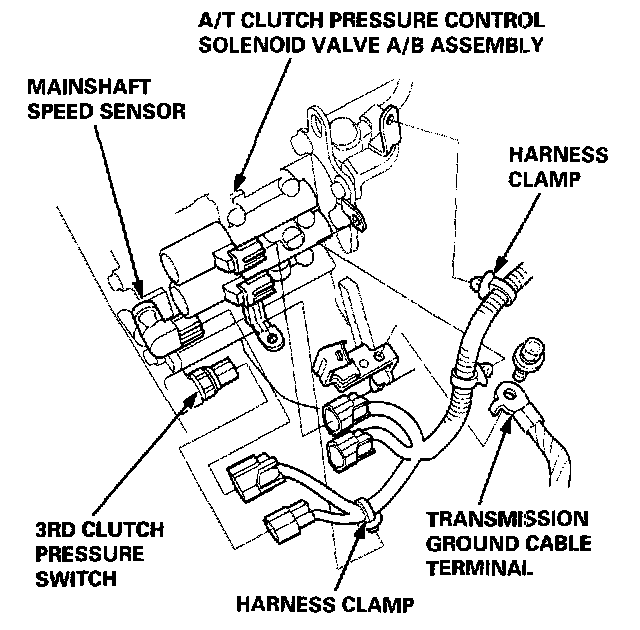 A/T CLUTCH PRESSURE CONTROL SOLENOID VALVE A/B ASSEMBLY

MAINSHAFT SPEED SENSOR

HARNESS CLAMP

3RD CLUTCH PRESSURE SWITCH

TRANSMISSION GROUND CABLE TERMINAL

HARNESS CLAMP