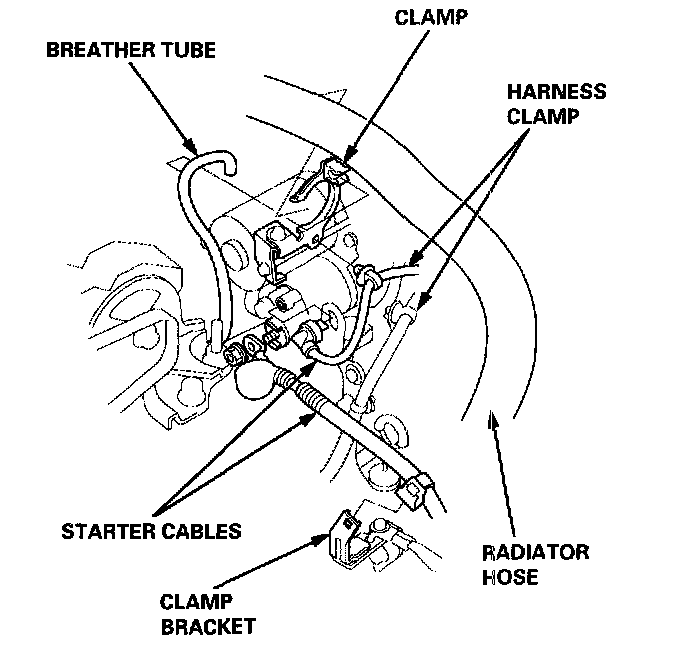 CLAMP

BREATHER TUBE

HARNESS CLAMP

STARTER CABLES

RADIATOR HOSE

CLAMP BRACKET