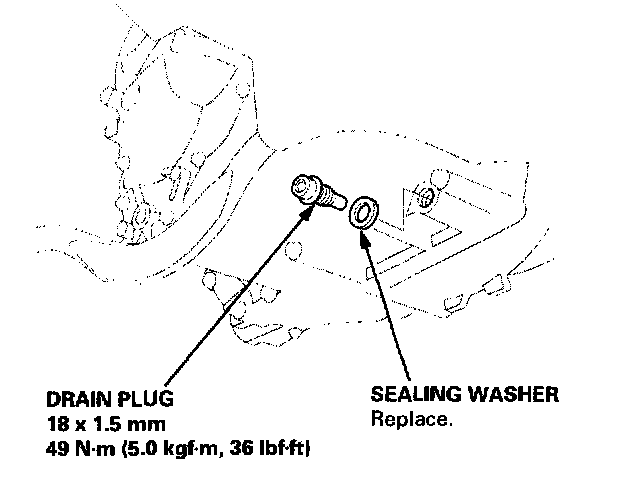 DRAIN PLUG
18 x 1.5 mm
49 N·m (5.0 kgf·m, 36 lbf·ft)

SEALING WASHER
Replace.