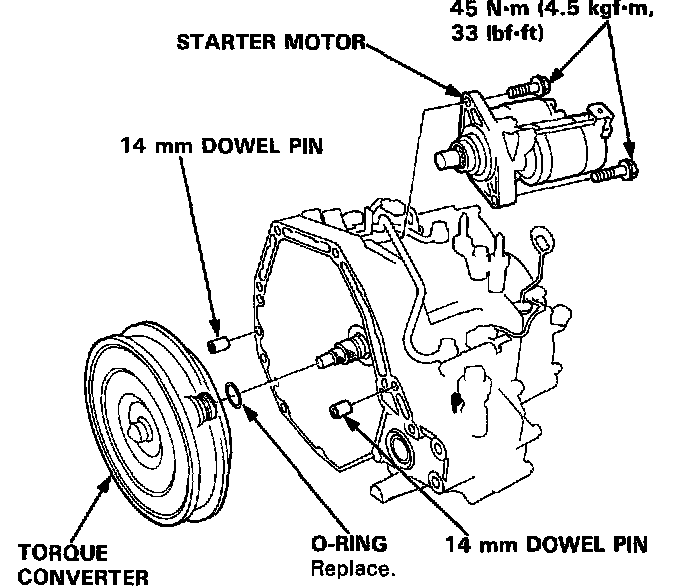 45 N·m (4.5 kgf·m, 33 lbf·ft)

STARTER MOTOR

14 mm DOWEL PIN

TORQUE CONVERTER

O-RING
Replace.

14 mm DOWEL PIN